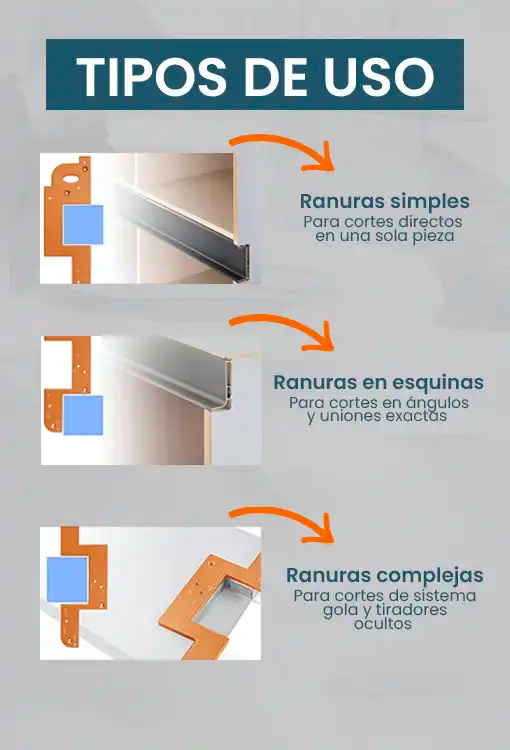 TIPOS DE USO

Ranuras simples
Para cortes directos en una sola pieza

Ranuras en esquinas
Para cortes en ángulos y uniones exactas

Ranuras complejas
Para cortes de sistema gola y tiradores ocultos