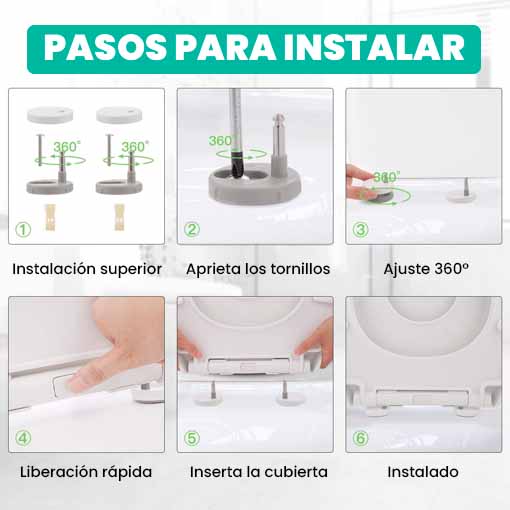 PASOS PARA INSTALAR

360° 360°
①
Instalación superior

360°
②
Aprieta los tornillos

360°
③
Ajuste 360º

④
Liberación rápida

⑤
Inserta la cubierta

⑥
Instalado